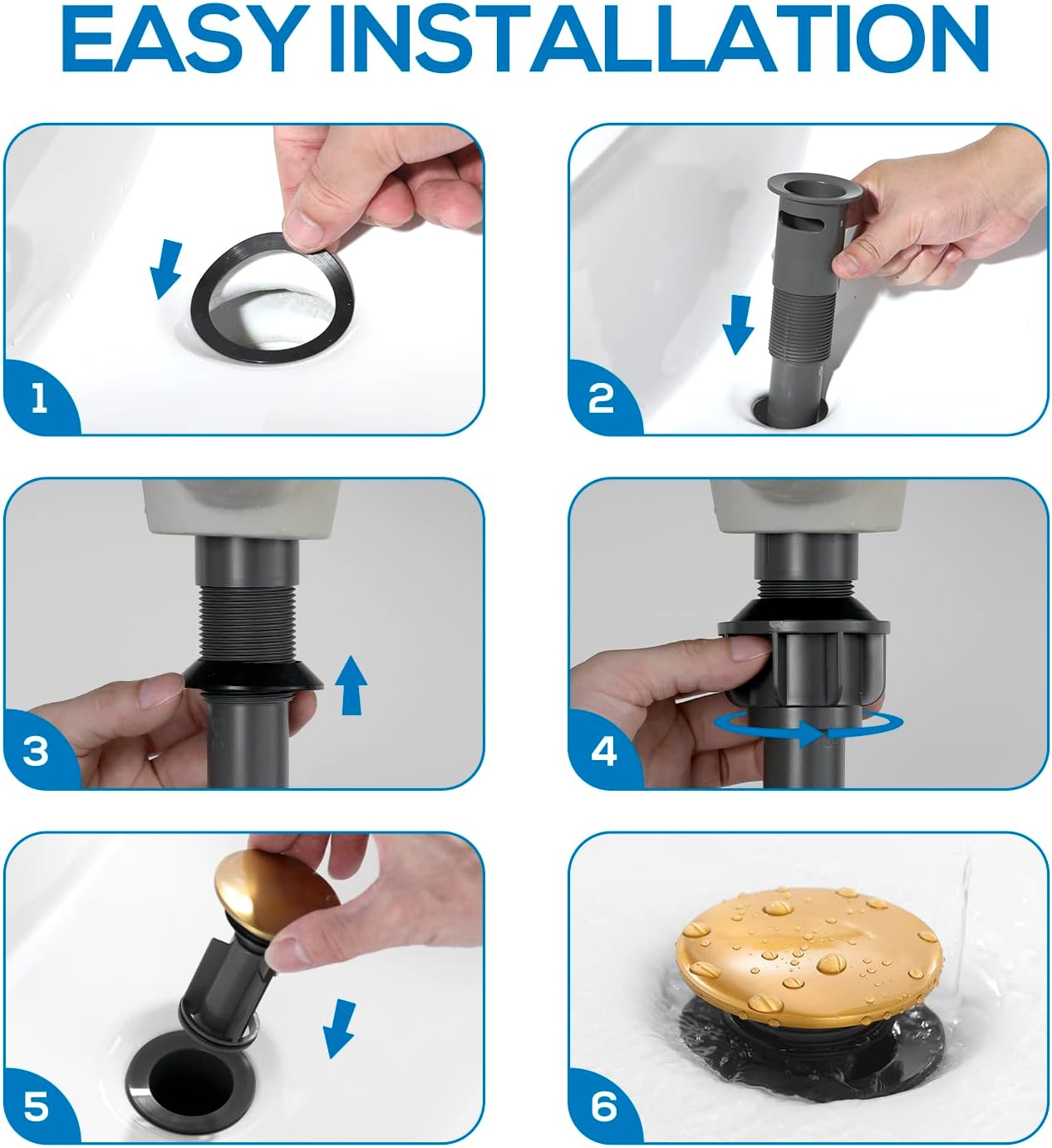 EASY INSTALLATION

1

2

3

4

5

6