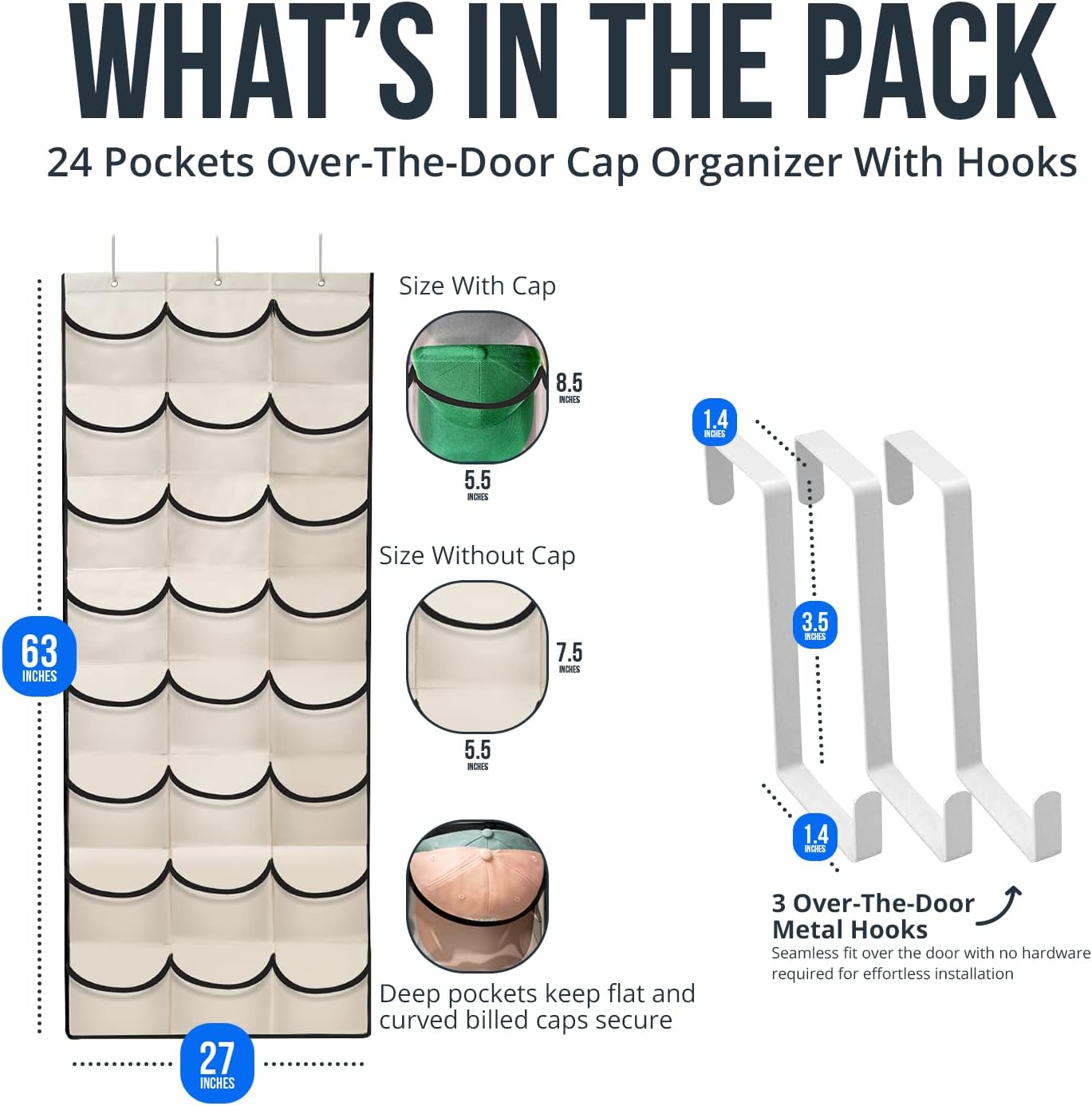 WHAT'S IN THE PACK

24 Pockets Over-The-Door Cap Organizer With Hooks

63 INCHES

27 INCHES

Size With Cap

8.5 INCHES

5.5 INCHES

Size Without Cap

7.5 INCHES

5.5 INCHES

Deep pockets keep flat and curved billed caps secure

1.4 INCHES

3.5 INCHES

1.4 INCHES

3 Over-The-Door Metal Hooks

Seamless fit over the door with no hardware required for effortless installation