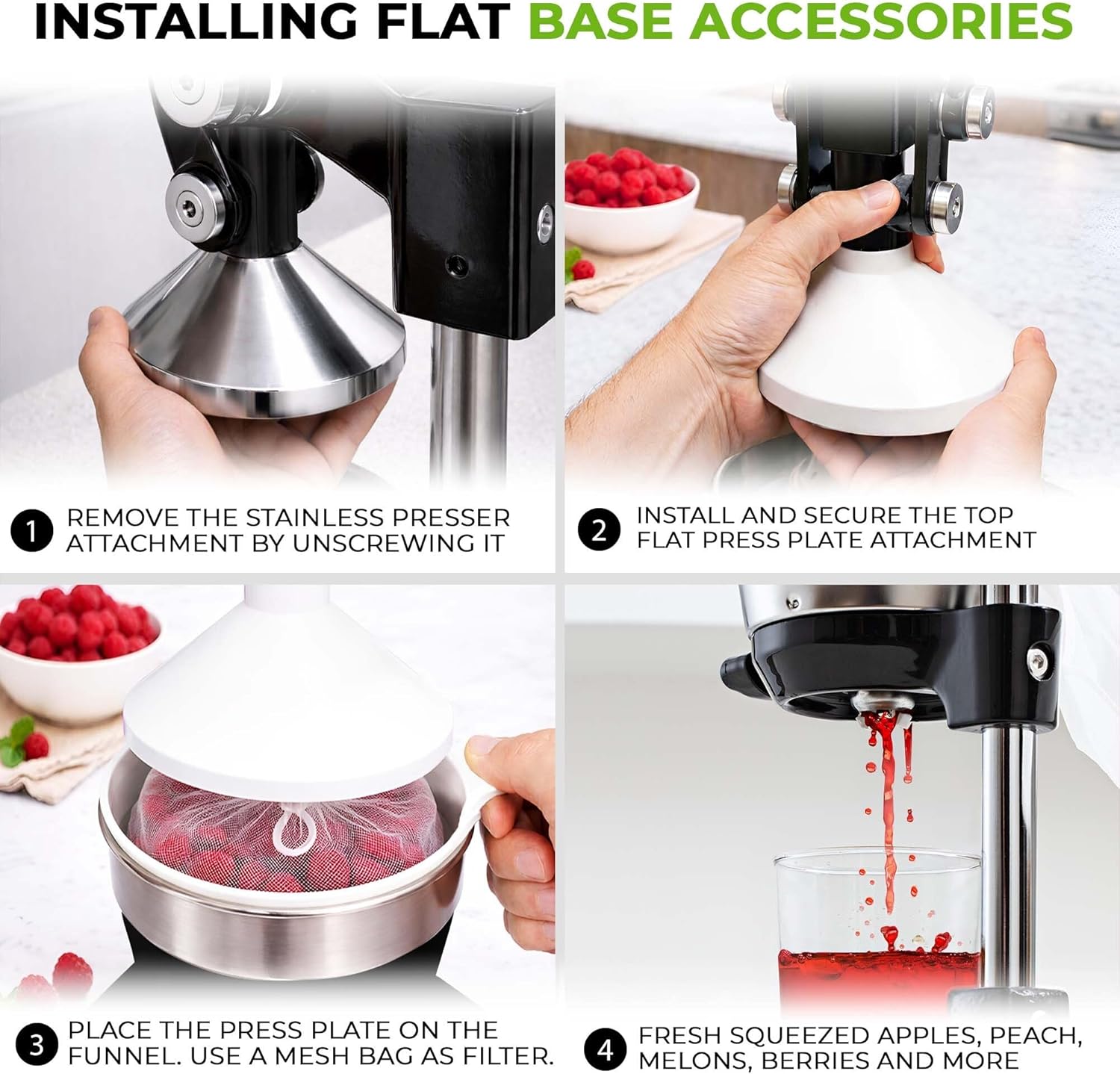 INSTALLING FLAT BASE ACCESSORIES

1 REMOVE THE STAINLESS PRESSER ATTACHMENT BY UNSCREWING IT

2 INSTALL AND SECURE THE TOP FLAT PRESS PLATE ATTACHMENT

3 PLACE THE PRESS PLATE ON THE FUNNEL. USE A MESH BAG AS FILTER.

4 FRESH SQUEEZED APPLES, PEACH, MELONS, BERRIES AND MORE