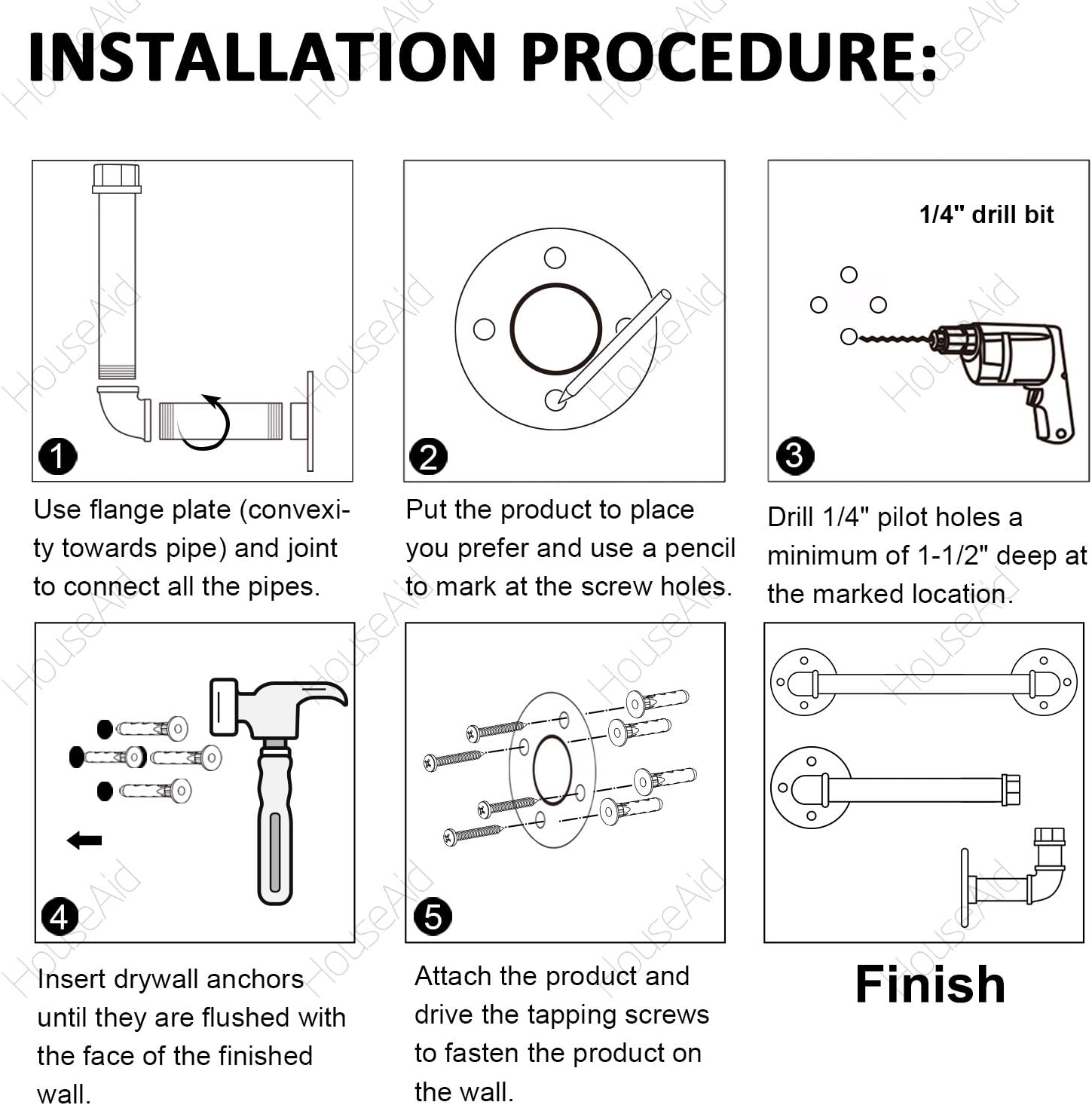 INSTALLATION PROCEDURE:

1

Use flange plate (convexity towards pipe) and joint to connect all the pipes.

2

Put the product to place you prefer and use a pencil to mark at the screw holes.

1/4" drill bit

3

Drill 1/4" pilot holes a minimum of 1-1/2" deep at the marked location.

4

Insert drywall anchors until they are flushed with the face of the finished wall.

5

Attach the product and drive the tapping screws to fasten the product on the wall.

Finish

HouseAid