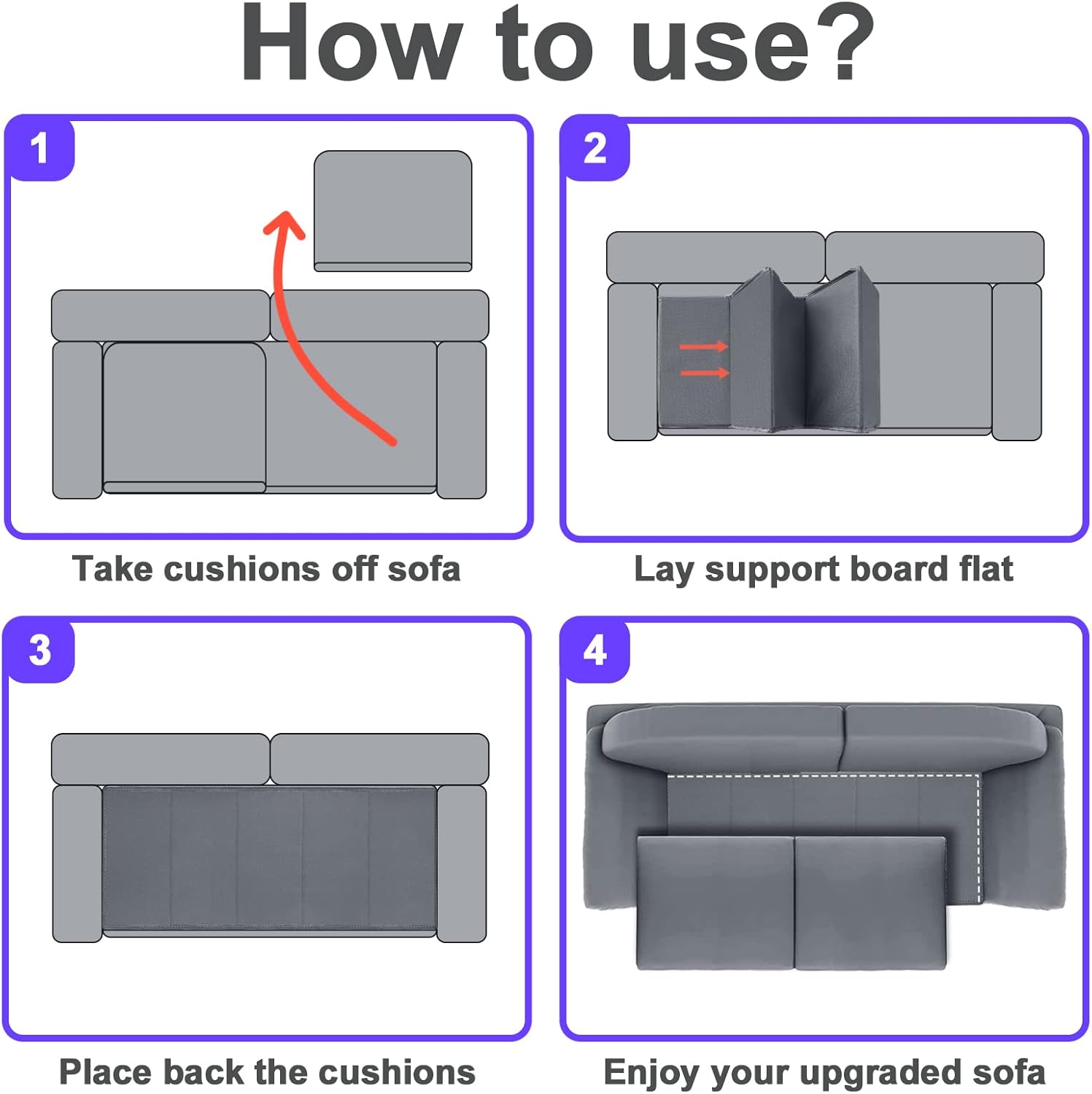 How to use?

1

Take cushions off sofa

2

Lay support board flat

3

Place back the cushions

4

Enjoy your upgraded sofa