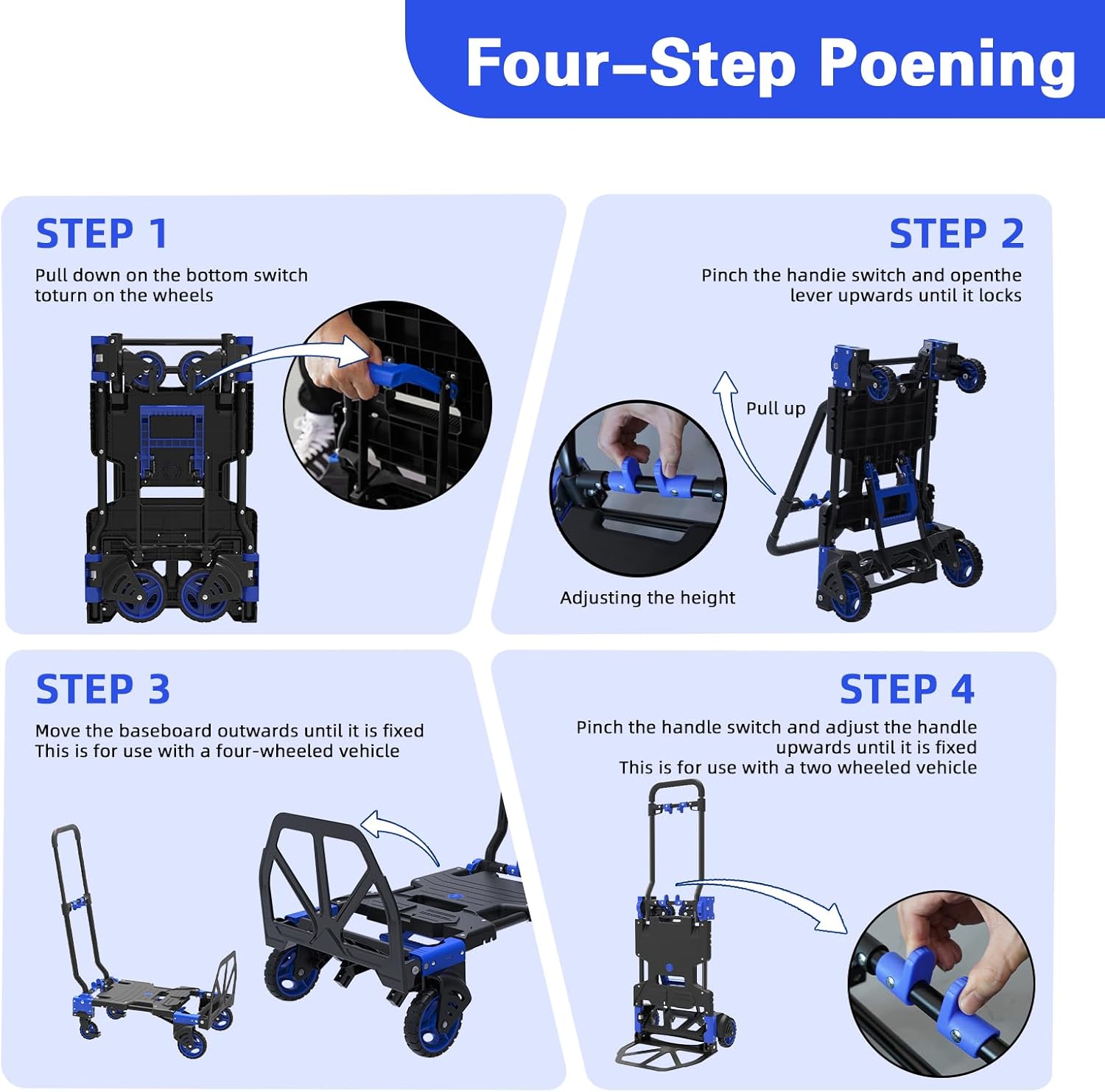 Four–Step Poening

STEP 1

Pull down on the bottom switch toturn on the wheels

STEP 2

Pinch the handie switch and openthe lever upwards until it locks

Pull up

Adjusting the height

STEP 3

Move the baseboard outwards until it is fixed
This is for use with a four-wheeled vehicle

STEP 4

Pinch the handle switch and adjust the handle upwards until it is fixed
This is for use with a two wheeled vehicle