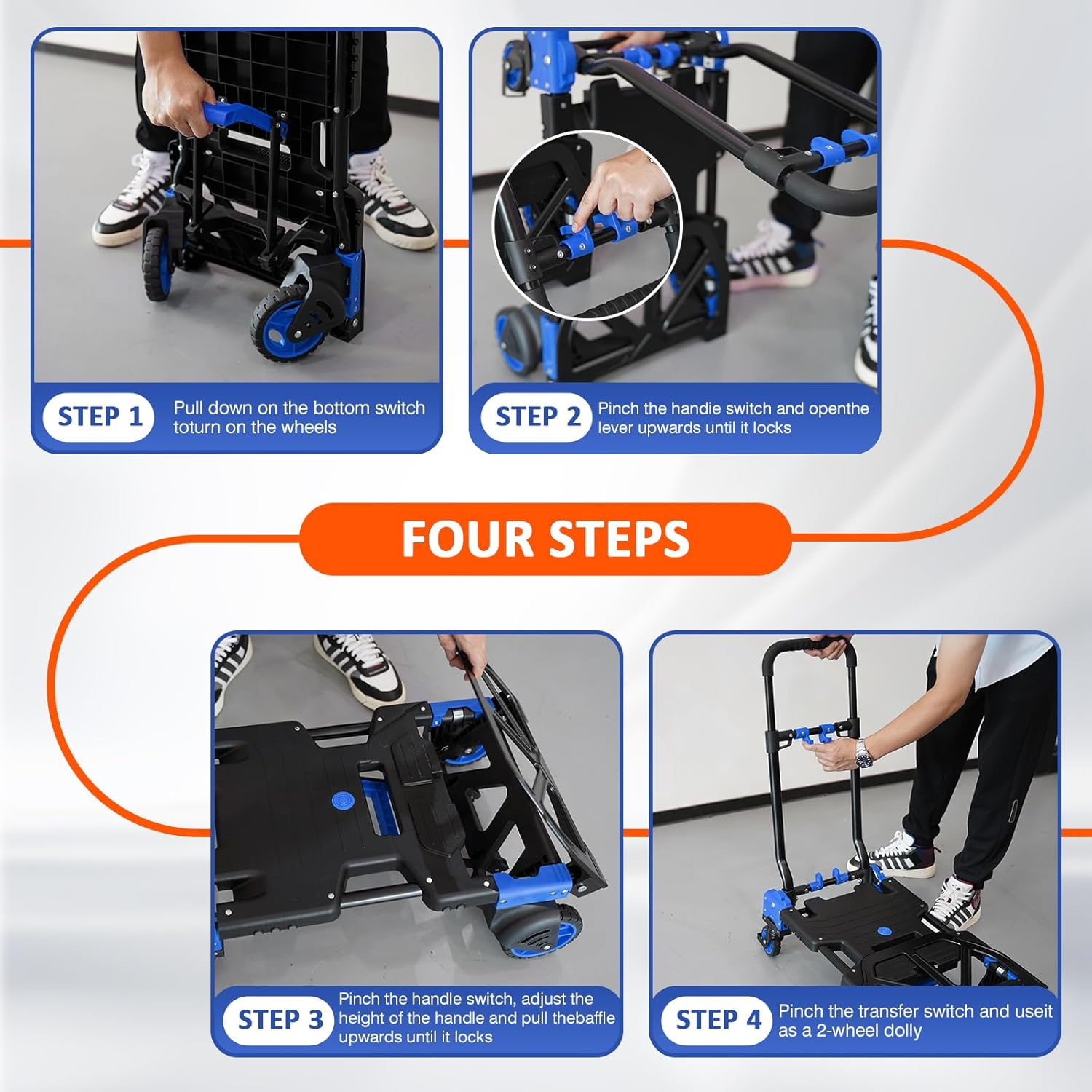 STEP 1 Pull down on the bottom switch toturn on the wheels

STEP 2 Pinch the handie switch and openthe lever upwards until it locks

FOUR STEPS

STEP 3 Pinch the handle switch, adjust the height of the handle and pull thebaffle upwards until it locks

STEP 4 Pinch the transfer switch and useit as a 2-wheel dolly