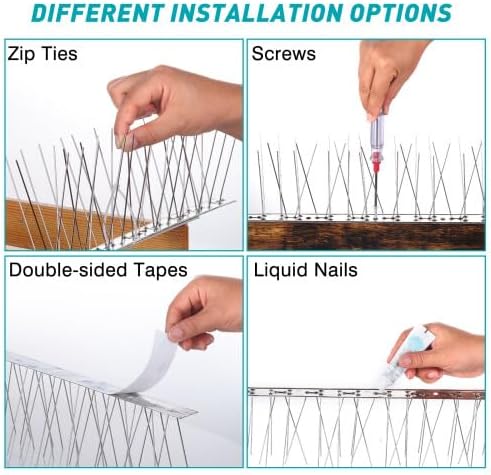 DIFFERENT INSTALLATION OPTIONS

Zip Ties

Screws

Double-sided Tapes

Liquid Nails