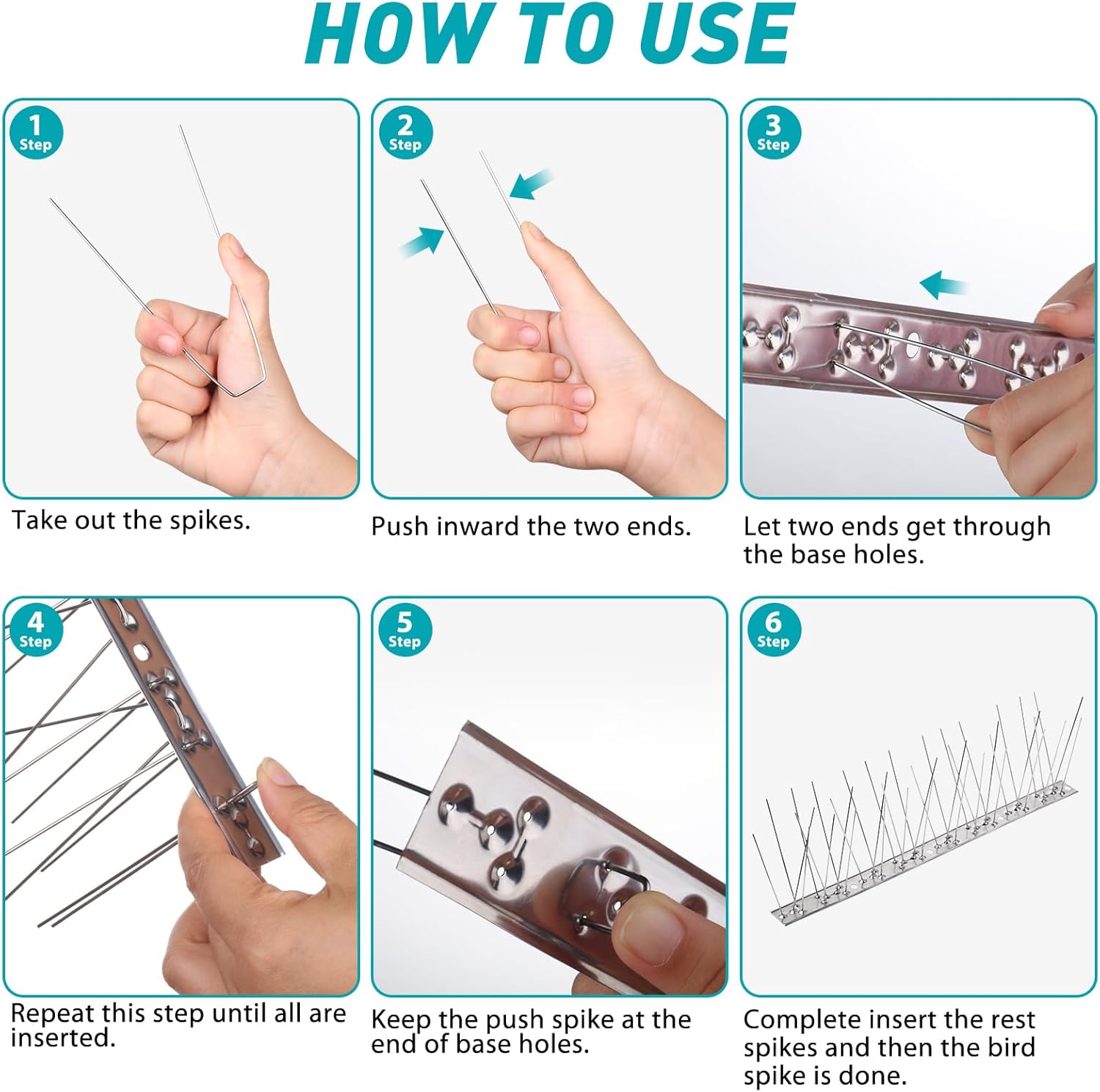 HOW TO USE

1 Step

Take out the spikes.

2 Step

Push inward the two ends.

3 Step

Let two ends get through the base holes.

4 Step

Repeat this step until all are inserted.

5 Step

Keep the push spike at the end of base holes.

6 Step

Complete insert the rest spikes and then the bird spike is done.