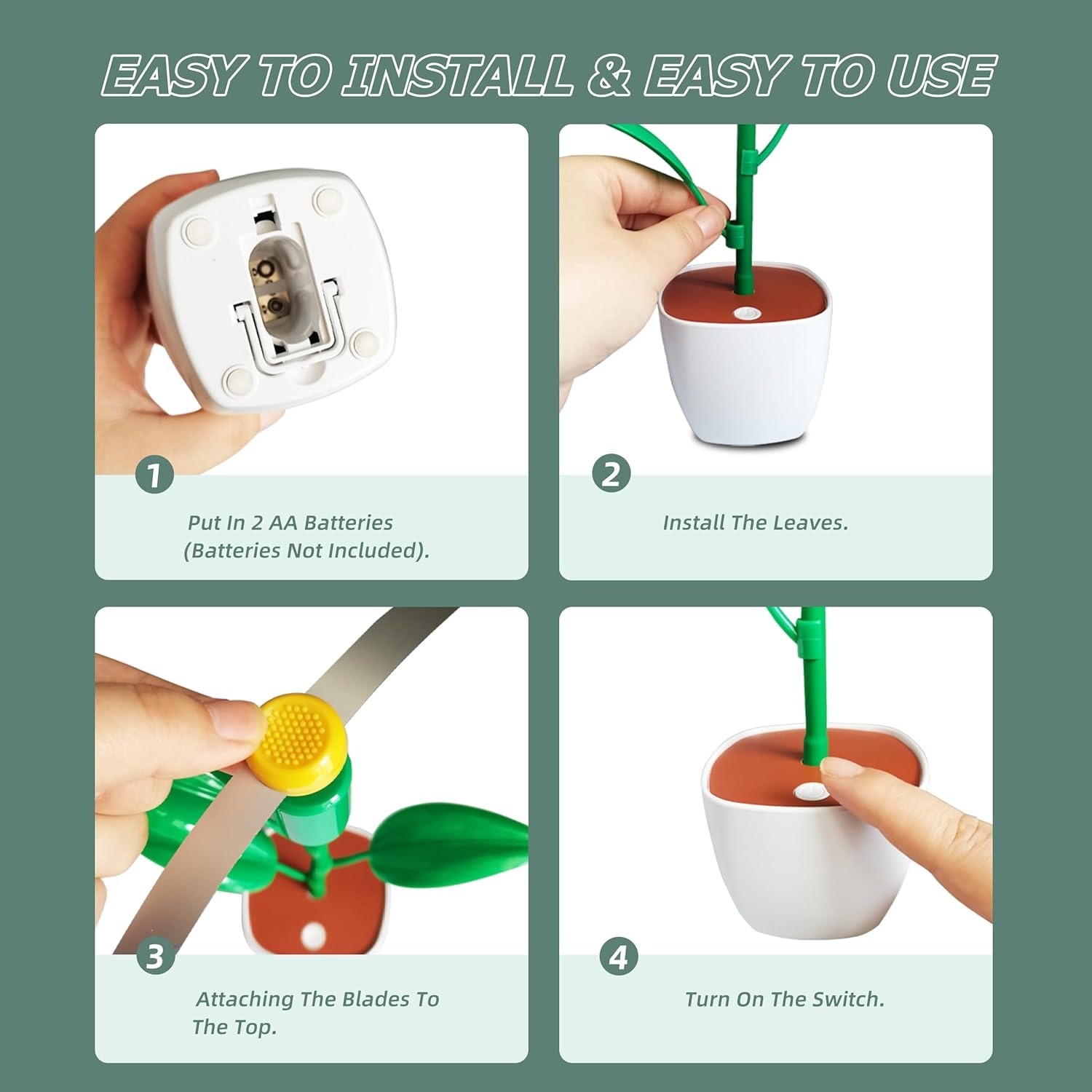 EASY TO INSTALL & EASY TO USE

1

Put In 2 AA Batteries (Batteries Not Included).

2

Install The Leaves.

3

Attaching The Blades To The Top.

4

Turn On The Switch.