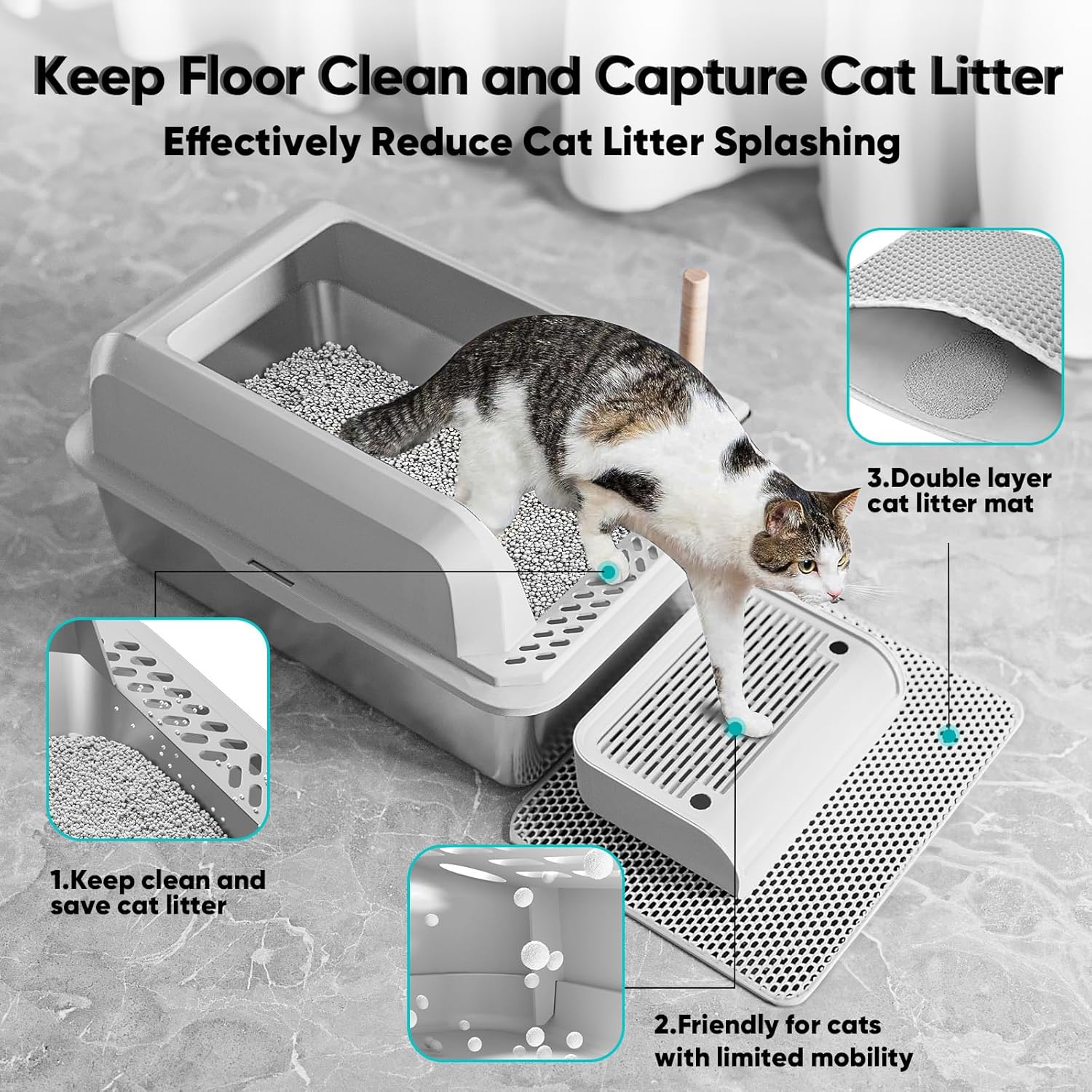 Keep Floor Clean and Capture Cat Litter

Effectively Reduce Cat Litter Splashing

3.Double layer cat litter mat

1.Keep clean and save cat litter

2.Friendly for cats with limited mobility